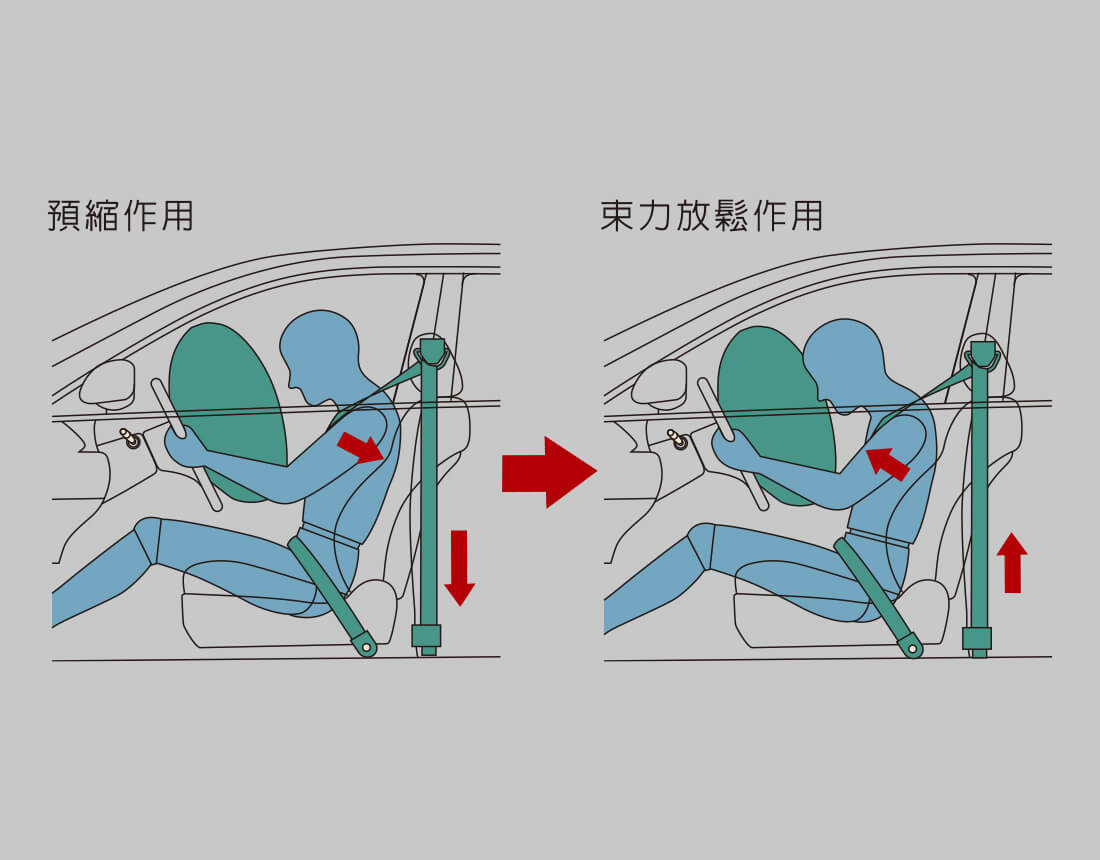 預縮作用

束力放鬆作用